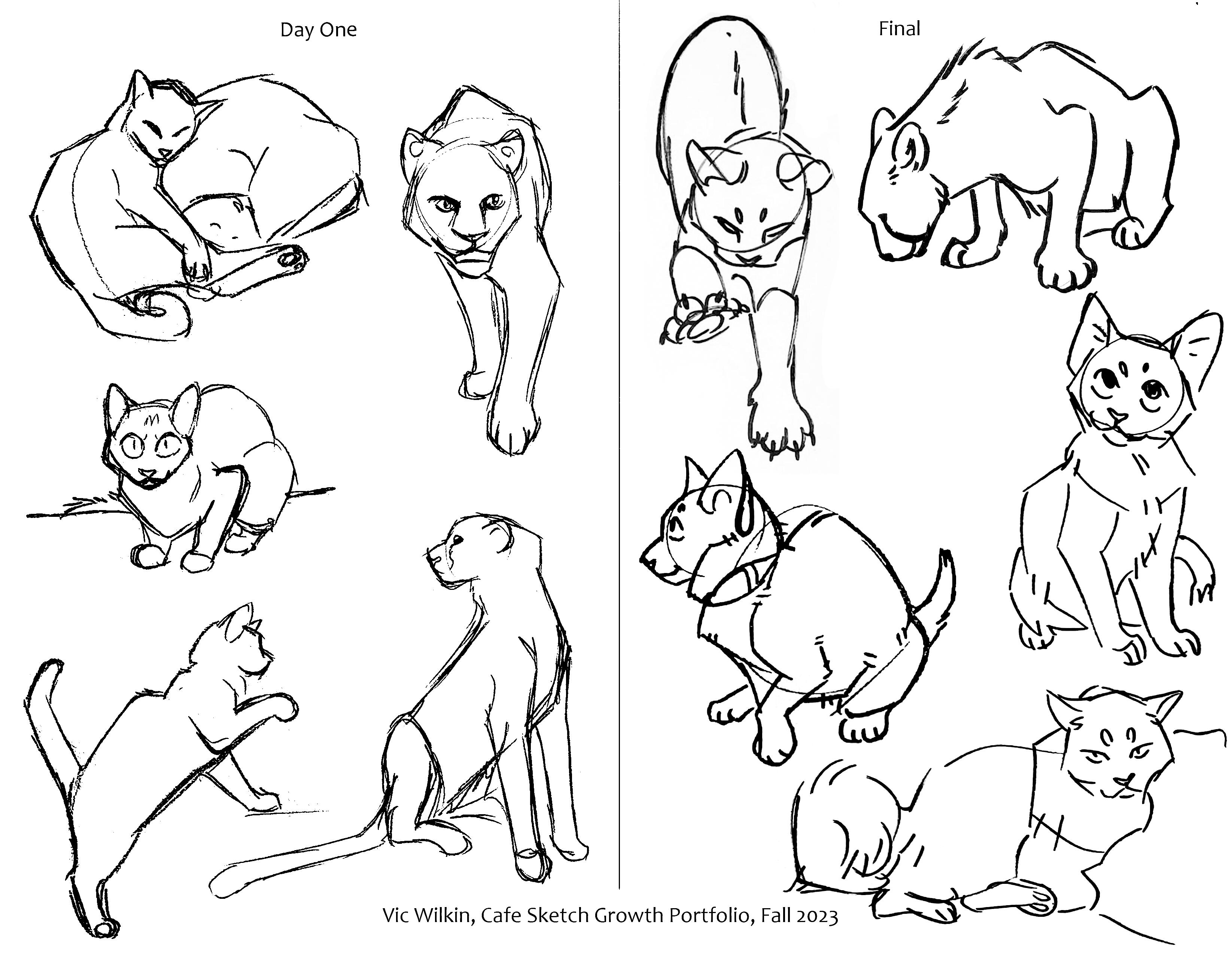 Day One

Final

Vic Wilkin, Cafe Sketch Growth Portfolio, Fall 2023