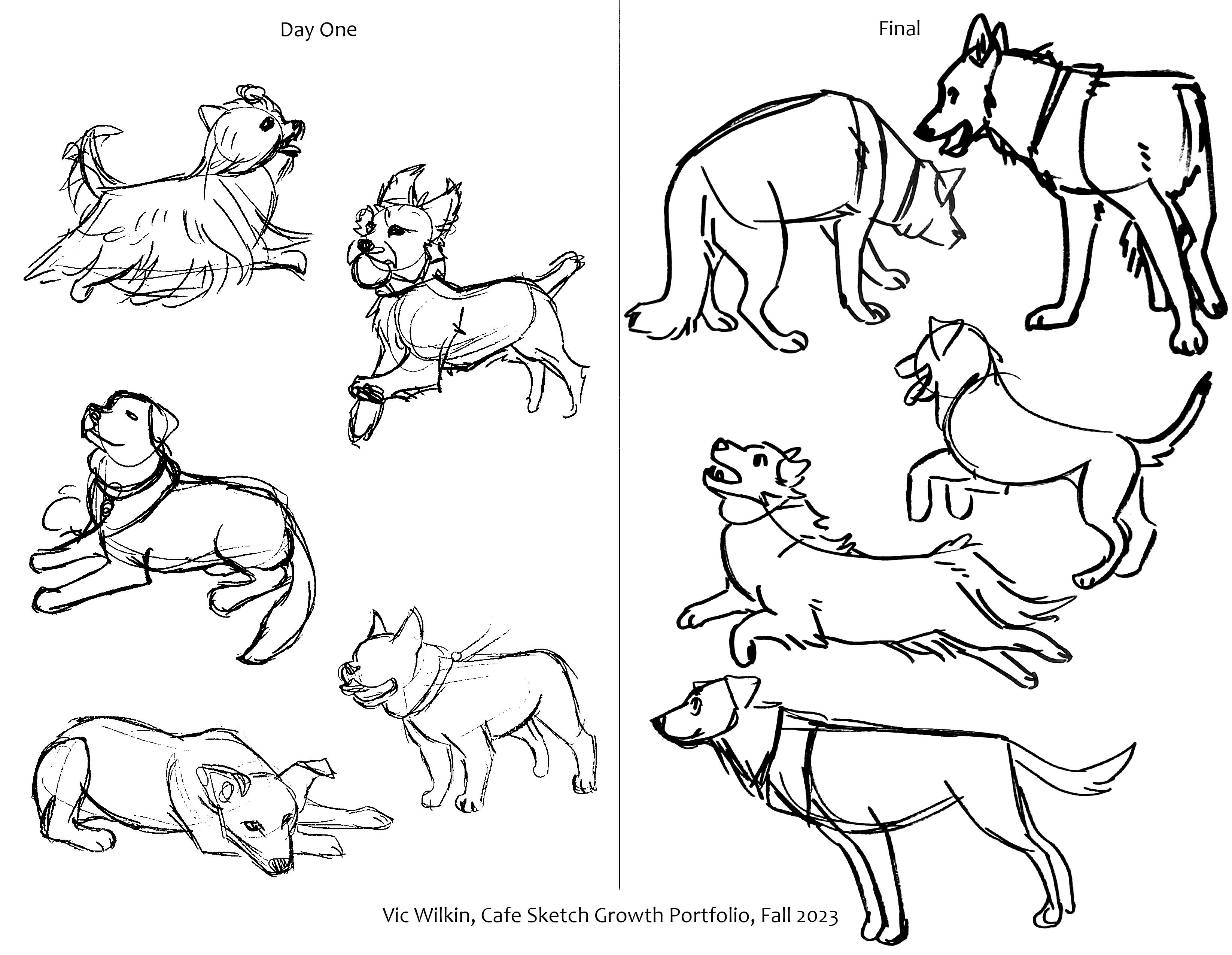 Day One

Final

Vic Wilkin, Cafe Sketch Growth Portfolio, Fall 2023