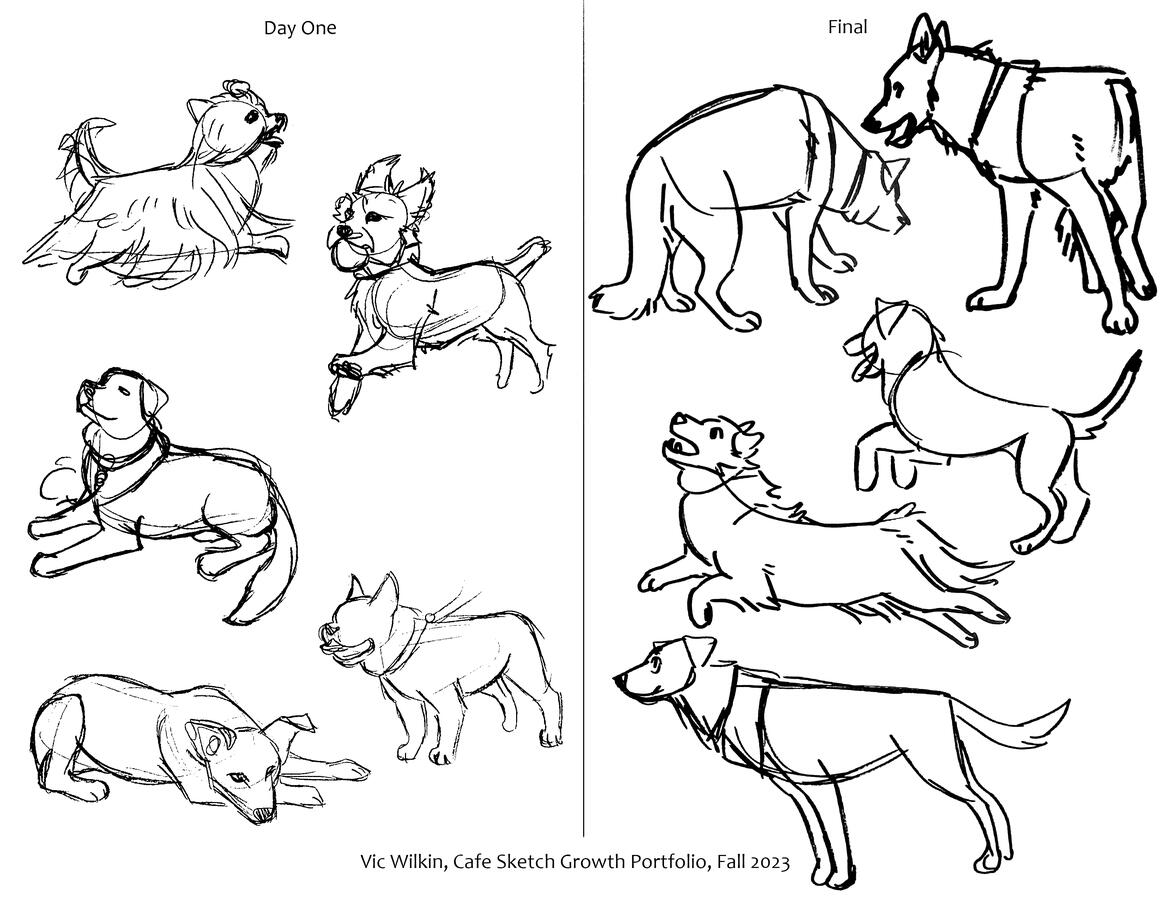 Day One

Final

Vic Wilkin, Cafe Sketch Growth Portfolio, Fall 2023