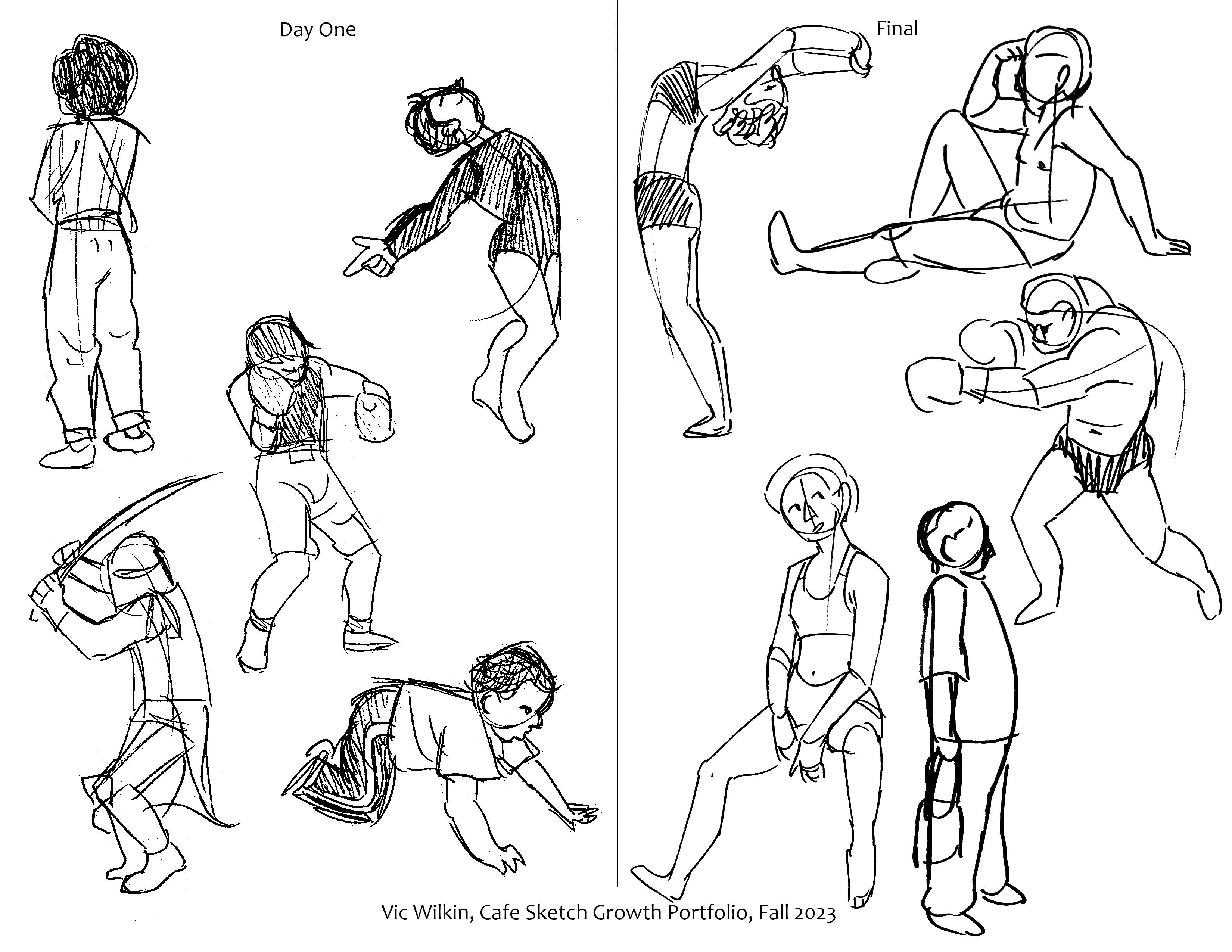 Day One

Final

Vic Wilkin, Cafe Sketch Growth Portfolio, Fall 2023